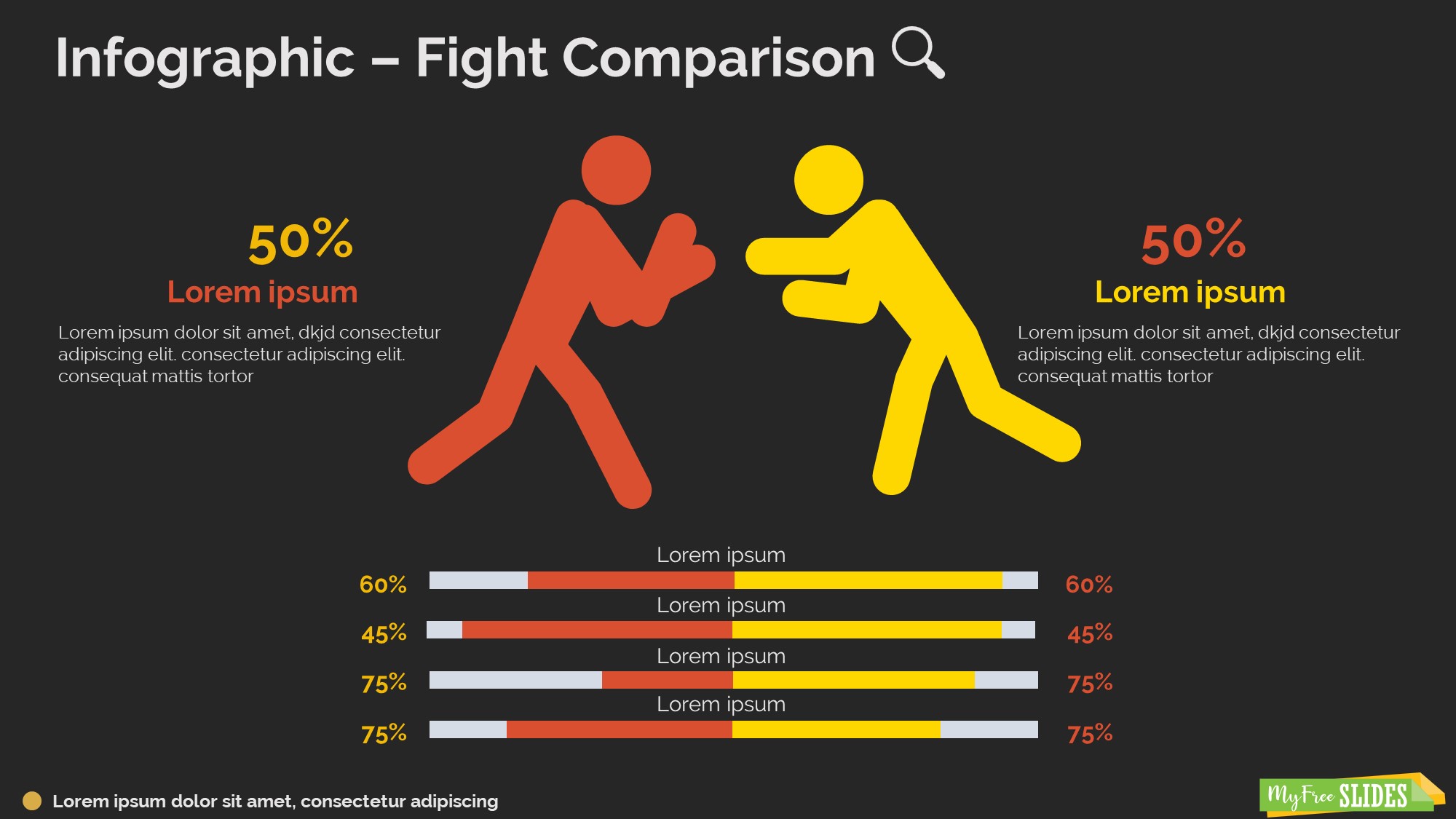 Infographic – Fight Comparison

50%

Lorem ipsum

Lorem ipsum dolor sit amet, dkjd consectetur adipiscing elit. consectetur adipiscing elit. consequat mattis tortor

50%

Lorem ipsum

Lorem ipsum dolor sit amet, dkjd consectetur adipiscing elit. consectetur adipiscing elit. consequat mattis tortor

Lorem ipsum

60%

60%

Lorem ipsum

45%

45%

Lorem ipsum

75%

75%

Lorem ipsum

75%

75%

Lorem ipsum dolor sit amet, consectetur adipiscing

MyFree SLIDES