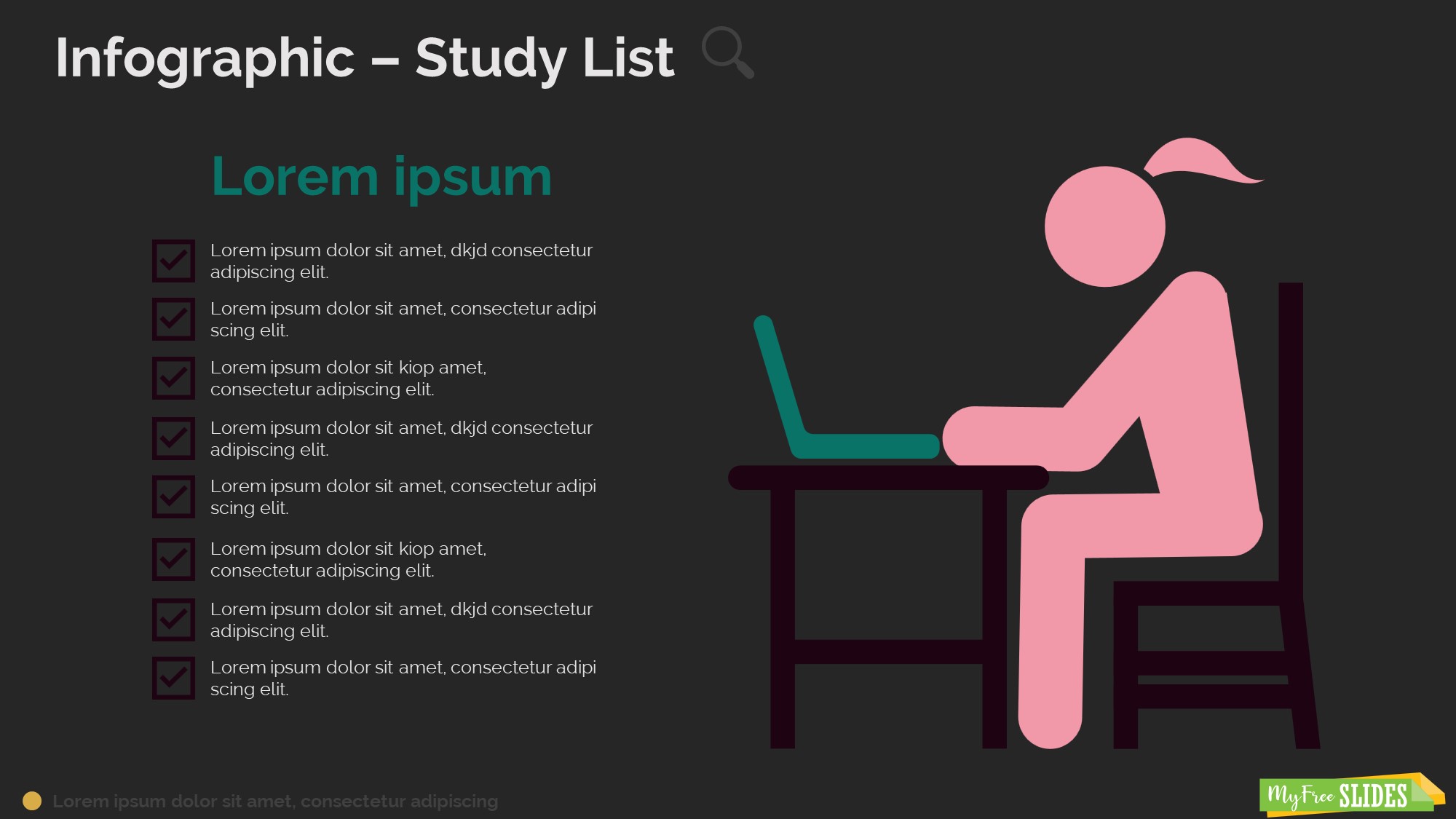 Infographic – Study List

Lorem ipsum

☑ Lorem ipsum dolor sit amet, dkjd consectetur adipiscing elit.

☑ Lorem ipsum dolor sit amet, consectetur adipi scing elit.

☑ Lorem ipsum dolor sit kiop amet, consectetur adipiscing elit.

☑ Lorem ipsum dolor sit amet, dkjd consectetur adipiscing elit.

☑ Lorem ipsum dolor sit amet, consectetur adipi scing elit.

☑ Lorem ipsum dolor sit kiop amet, consectetur adipiscing elit.

☑ Lorem ipsum dolor sit amet, dkjd consectetur adipiscing elit.

☑ Lorem ipsum dolor sit amet, consectetur adipi scing elit.

• Lorem ipsum dolor sit amet, consectetur adipiscing

My Free SLIDES