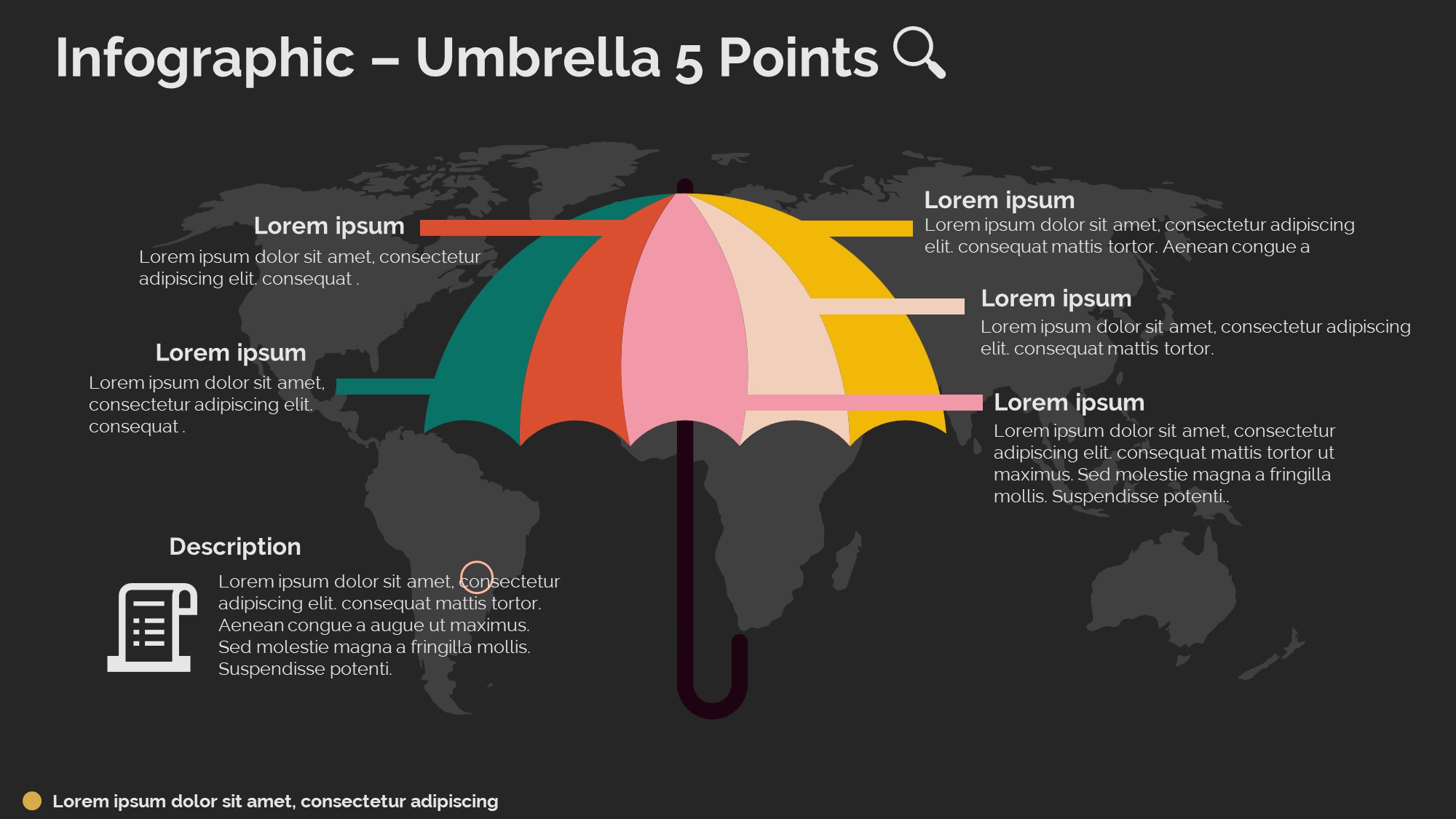 Infographic – Umbrella 5 Points

Lorem ipsum
Lorem ipsum dolor sit amet, consectetur adipiscing elit. consequat .

Lorem ipsum
Lorem ipsum dolor sit amet, consectetur adipiscing elit. consequat .

Lorem ipsum
Lorem ipsum dolor sit amet, consectetur adipiscing elit. consequat mattis tortor. Aenean congue a

Lorem ipsum
Lorem ipsum dolor sit amet, consectetur adipiscing elit. consequat mattis tortor.

Lorem ipsum
Lorem ipsum dolor sit amet, consectetur adipiscing elit. consequat mattis tortor ut maximus. Sed molestie magna a fringilla mollis. Suspendisse potenti..

Description
Lorem ipsum dolor sit amet, consectetur adipiscing elit. consequat mattis tortor. Aenean congue a augue ut maximus. Sed molestie magna a fringilla mollis. Suspendisse potenti.

Lorem ipsum dolor sit amet, consectetur adipiscing