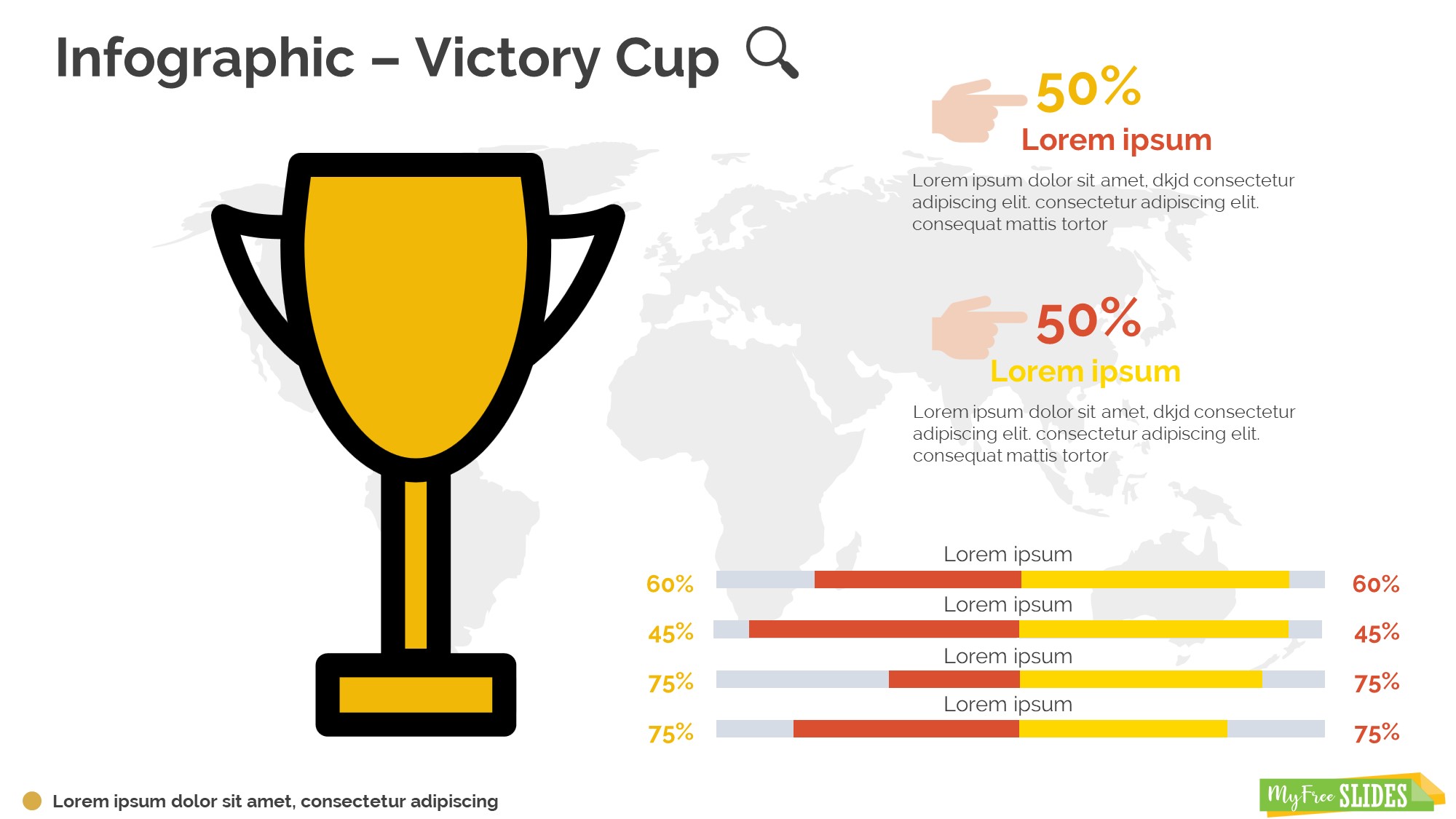 Infographic – Victory Cup

50%
Lorem ipsum
Lorem ipsum dolor sit amet, dkjd consectetur adipiscing elit. consectetur adipiscing elit. consequat mattis tortor

50%
Lorem ipsum
Lorem ipsum dolor sit amet, dkjd consectetur adipiscing elit. consectetur adipiscing elit. consequat mattis tortor

Lorem ipsum
60% 60%
Lorem ipsum
45% 45%
Lorem ipsum
75% 75%
Lorem ipsum
75% 75%

Lorem ipsum dolor sit amet, consectetur adipiscing

My Free SLIDES